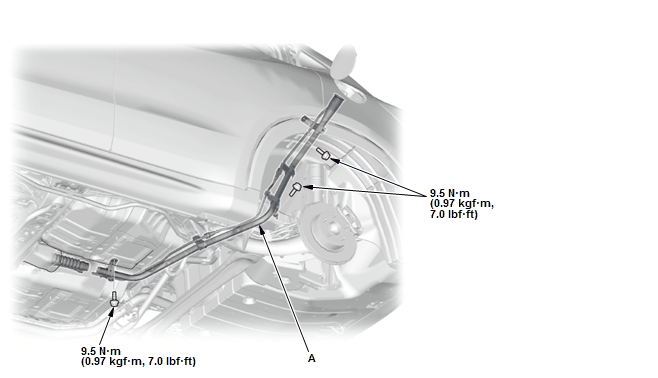 9.5 N·m
(0.97 kgf·m,
7.0 lbf·ft)

9.5 N·m
(0.97 kgf·m, 7.0 lbf·ft)

A